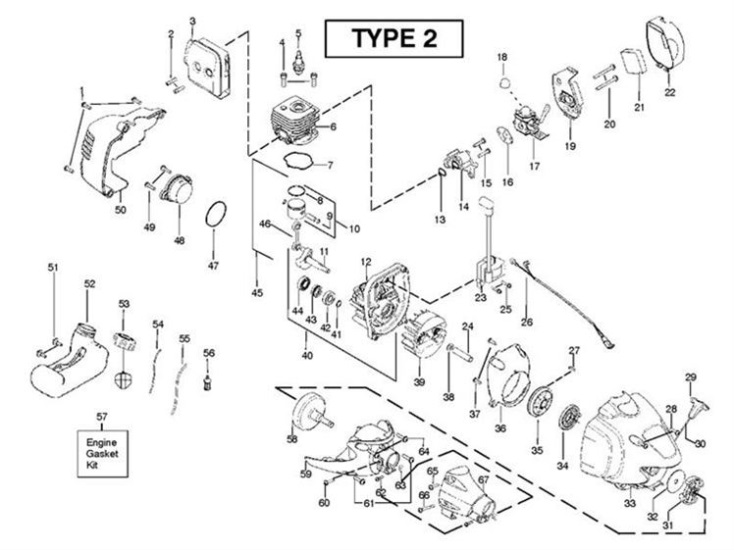 TYPE 2

1
2
3
4
5
6
7
8
9
10
11
12
13
14
15
16
17
18
19
20
21
22
23
24
25
26
27
28
29
30
31
32
33
34
35
36
37
38
39
40
41
42
43
44
45
46
47
48
49
50
51
52
53
54
55
56
57
Engine Gasket Kit
58
59
60
61
62
63
64
65
66
67