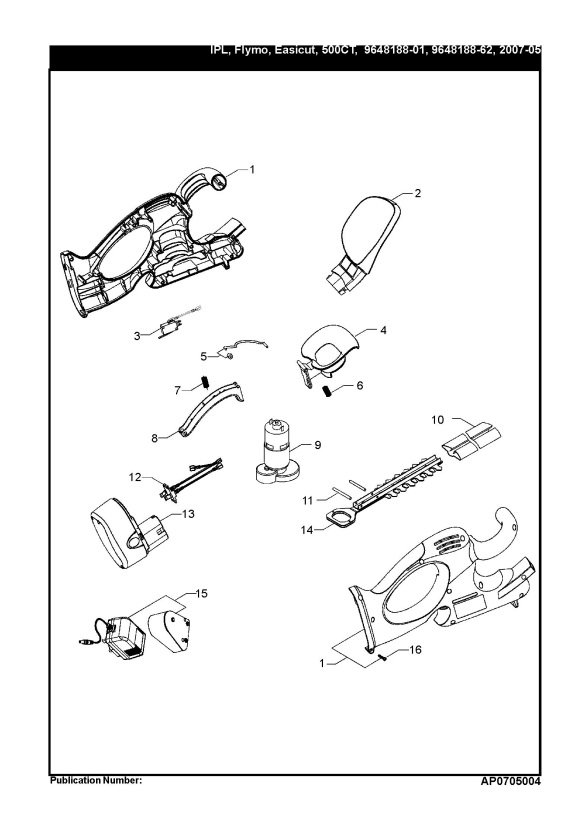 IPL, Flymo, Easicut, 500CT, 9648188-01, 9648188-62, 2007-05

1
2
3
4
5
6
7
8
9
10
11
12
13
14
15
1
16

Publication Number:
AP0705004