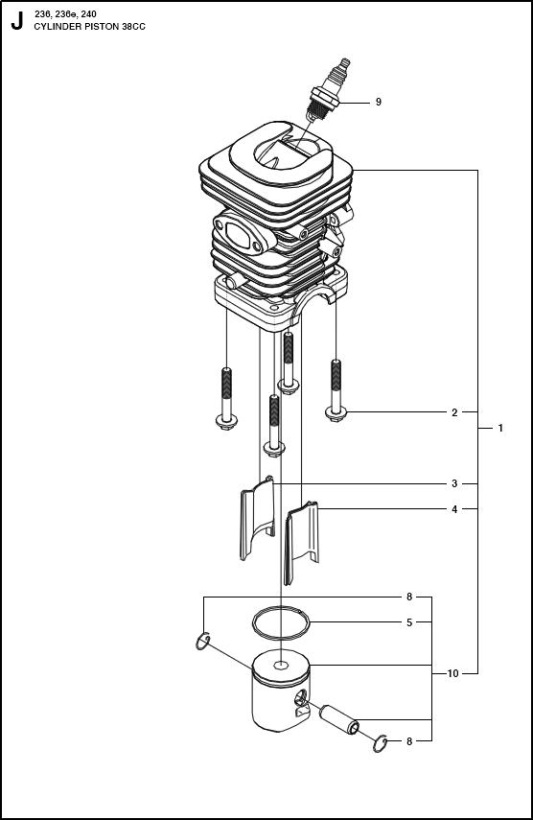 J 236, 236e, 240
CYLINDER PISTON 38CC

9
2
1
3
4
8
5
10
8