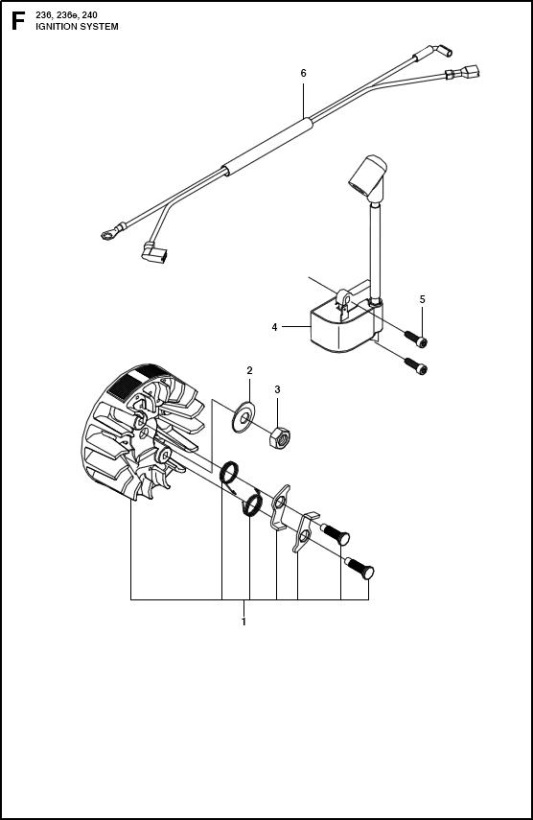 F
236, 236e, 240
IGNITION SYSTEM

6
5
4
2
3
1