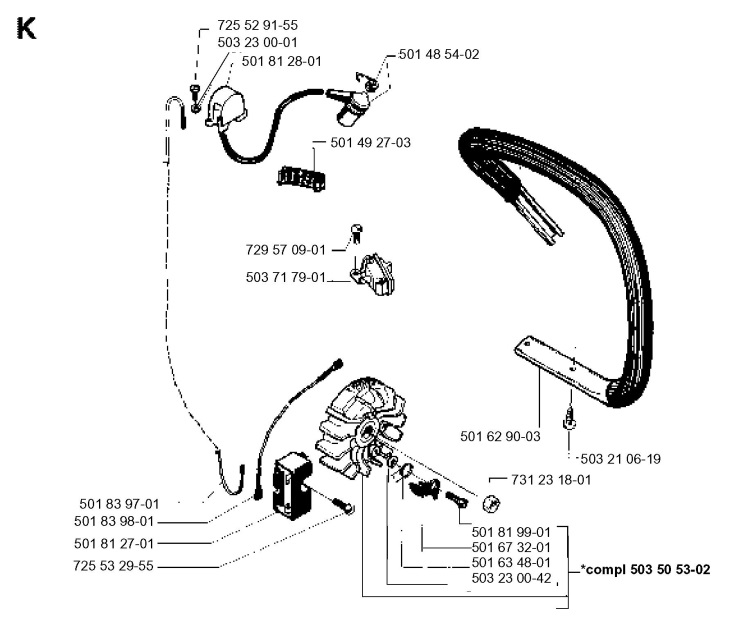 K

725 52 91-55
503 23 00-01
501 81 28-01
501 48 54-02
501 49 27-03
729 57 09-01
503 71 79-01
501 62 90-03
503 21 06-19
731 23 18-01
501 83 97-01
501 83 98-01
501 81 27-01
725 53 29-55
501 81 99-01
501 67 32-01
501 63 48-01
503 23 00-42
*compl 503 50 53-02