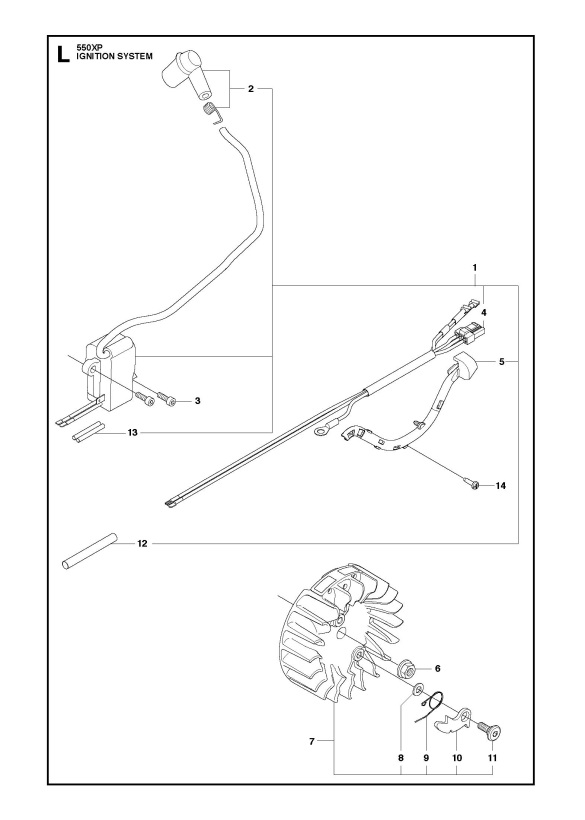 L
550XP
IGNITION SYSTEM

2
1
4
5
3
13
14
12
6
7
8
9
10
11