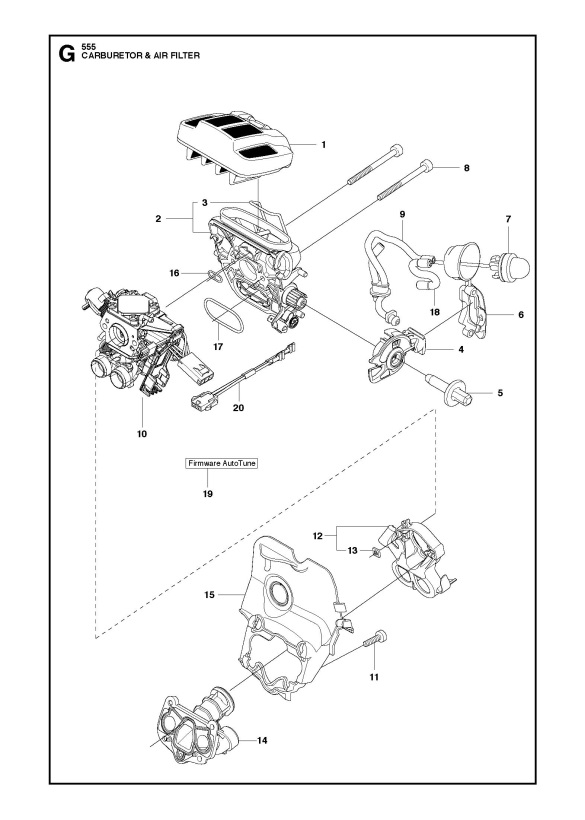 G
555
CARBURETOR & AIR FILTER

1
8
3
2
9
7
16
18
6
17
4
5
20
10
Firmware AutoTune
19
12
13
15
11
14