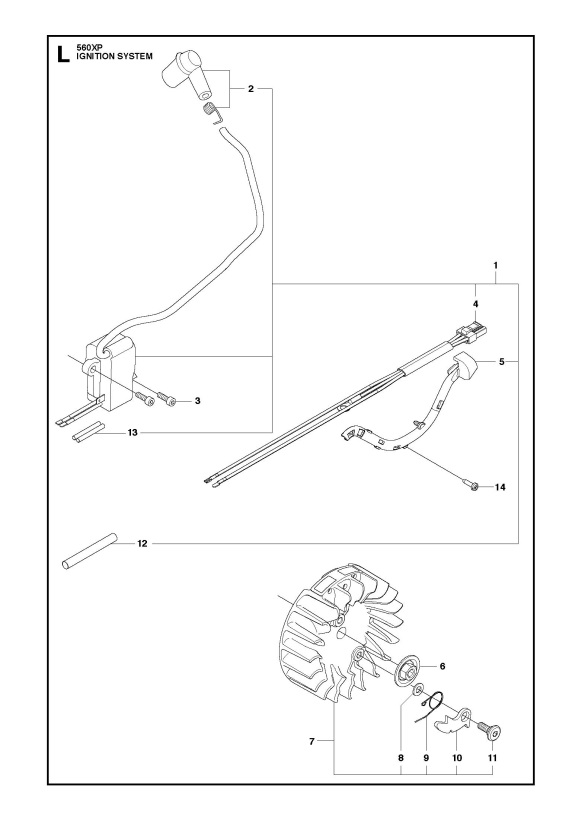 L
560XP
IGNITION SYSTEM

2
1
4
5
3
13
14
12
6
7
8
9
10
11