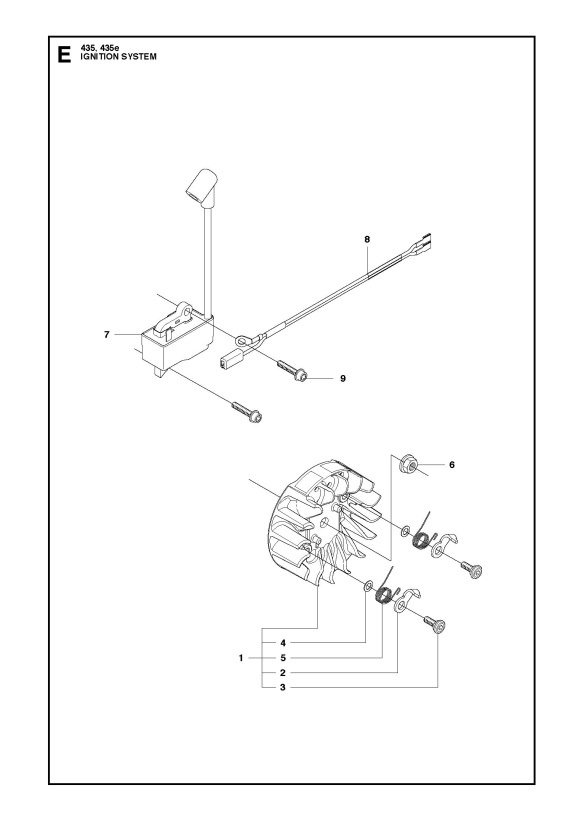 E 435, 435e
IGNITION SYSTEM

8

7

9

6

4

1 5

2

3