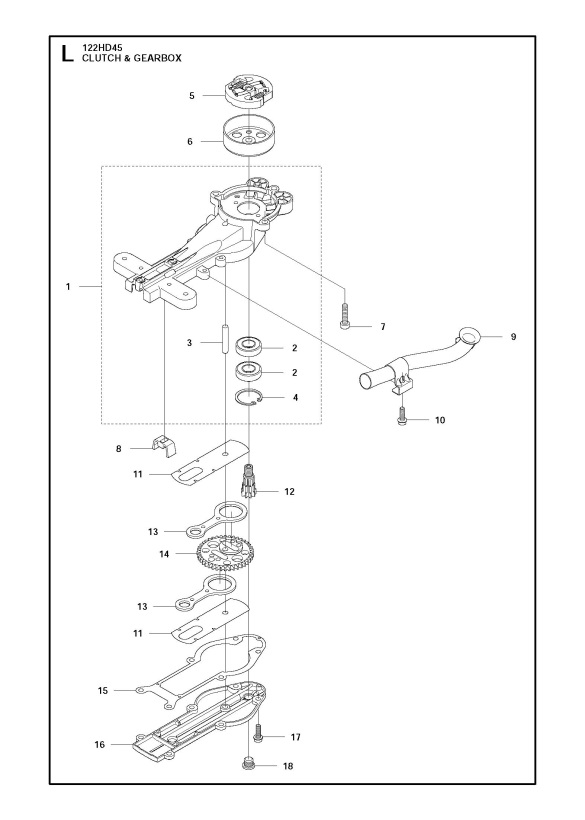 L
122HD45
CLUTCH & GEARBOX

5
6
1
7
9
3
2
2
4
10
8
11
12
13
14
13
11
15
16
17
18