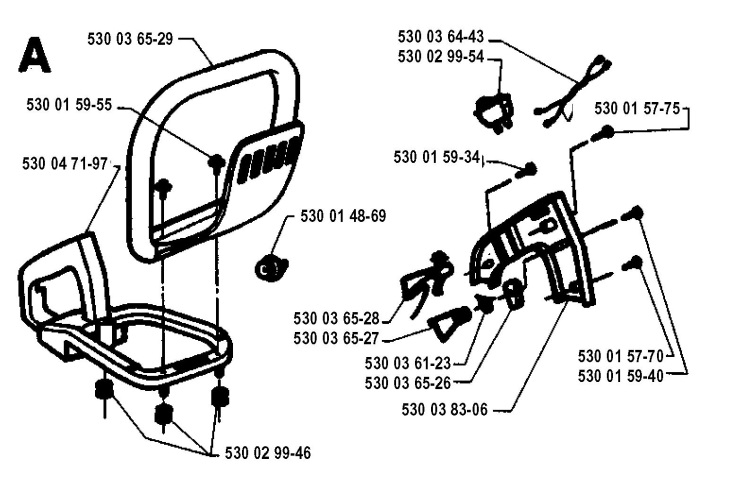 A

530 03 65-29

530 01 59-55

530 04 71-97

530 01 48-69

530 02 99-46

530 03 64-43
530 02 99-54

530 01 57-75

530 01 59-34

530 03 65-28
530 03 65-27

530 03 61-23
530 03 65-26

530 03 83-06

530 01 57-70
530 01 59-40