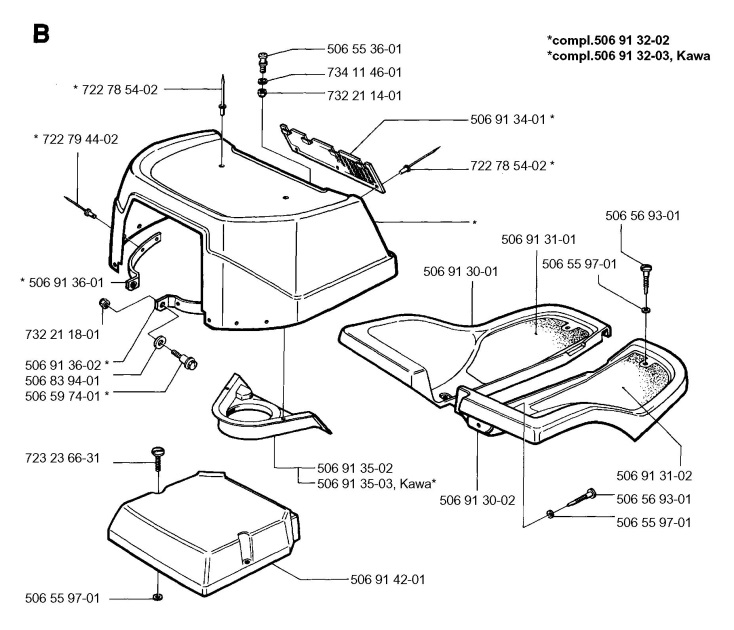 B

*compl.506 91 32-02
*compl.506 91 32-03, Kawa

506 55 36-01
734 11 46-01
732 21 14-01
* 722 78 54-02
* 722 79 44-02
506 91 34-01 *
722 78 54-02 *
*
506 56 93-01
506 91 31-01
506 55 97-01
506 91 30-01
* 506 91 36-01
732 21 18-01
506 91 36-02 *
506 83 94-01
506 59 74-01 *
723 23 66-31
506 91 35-02
506 91 35-03, Kawa*
506 91 30-02
506 91 31-02
506 56 93-01
506 55 97-01
506 91 42-01
506 55 97-01