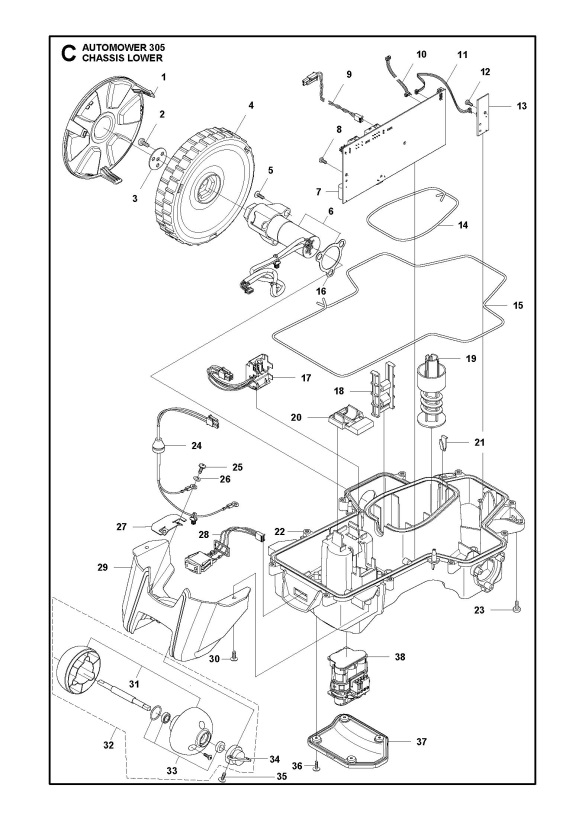 C AUTOMOWER 305
CHASSIS LOWER

1
2
3
4
5
6
7
8
9
10
11
12
13
14
15
16
17
18
19
20
21
22
23
24
25
26
27
28
29
30
31
32
33
34
35
36
37
38