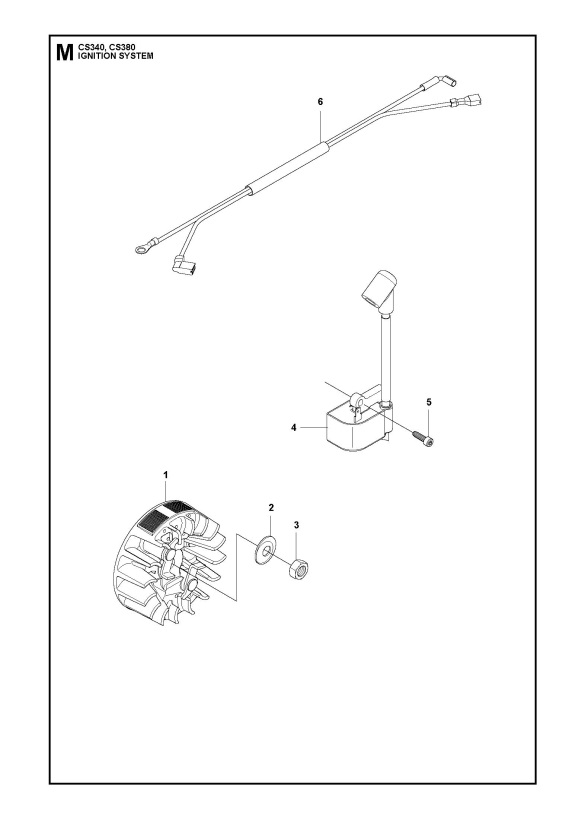 M CS340, CS380
IGNITION SYSTEM

6

5

4

1

2

3