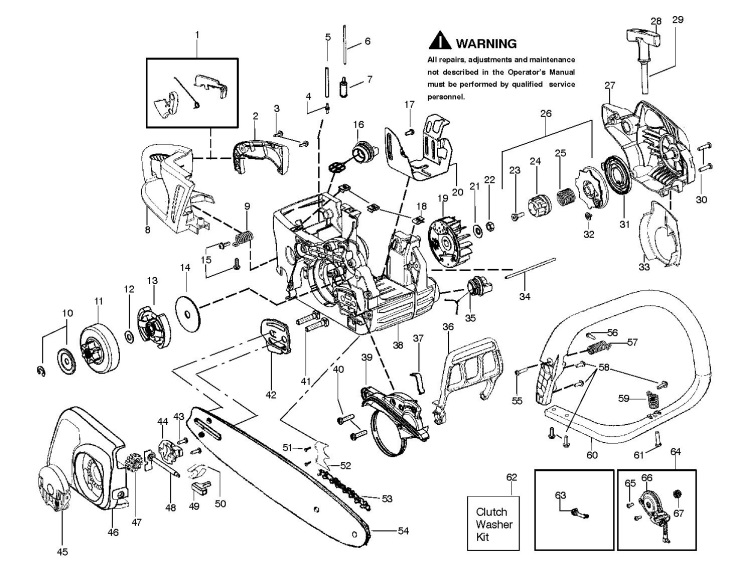 WARNING
All repairs, adjustments and maintenance not described in the Operator's Manual must be performed by qualified service personnel.

1
2
3
4
5
6
7
8
9
10
11
12
13
14
15
16
17
18
19
20
21
22
23
24
25
26
27
28
29
30
31
32
33
34
35
36
37
38
39
40
41
42
43
44
45
46
47
48
49
50
51
52
53
54
55
56
57
58
59
60
61
62
Clutch Washer Kit
63
64
65
66
67