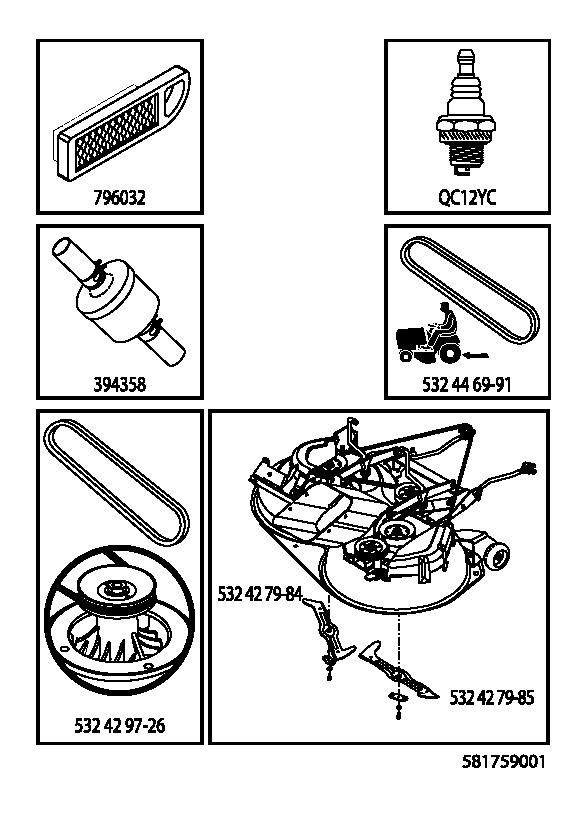 796032

QC12YC

394358

532 44 69-91

532 42 97-26

532 42 79-84

532 42 79-85

581759001