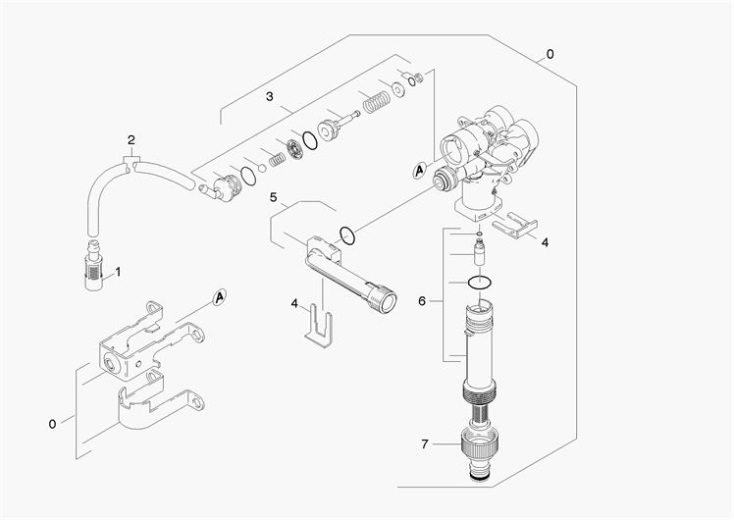 0
3
2
A
5
4
1
A
4
6
0
7